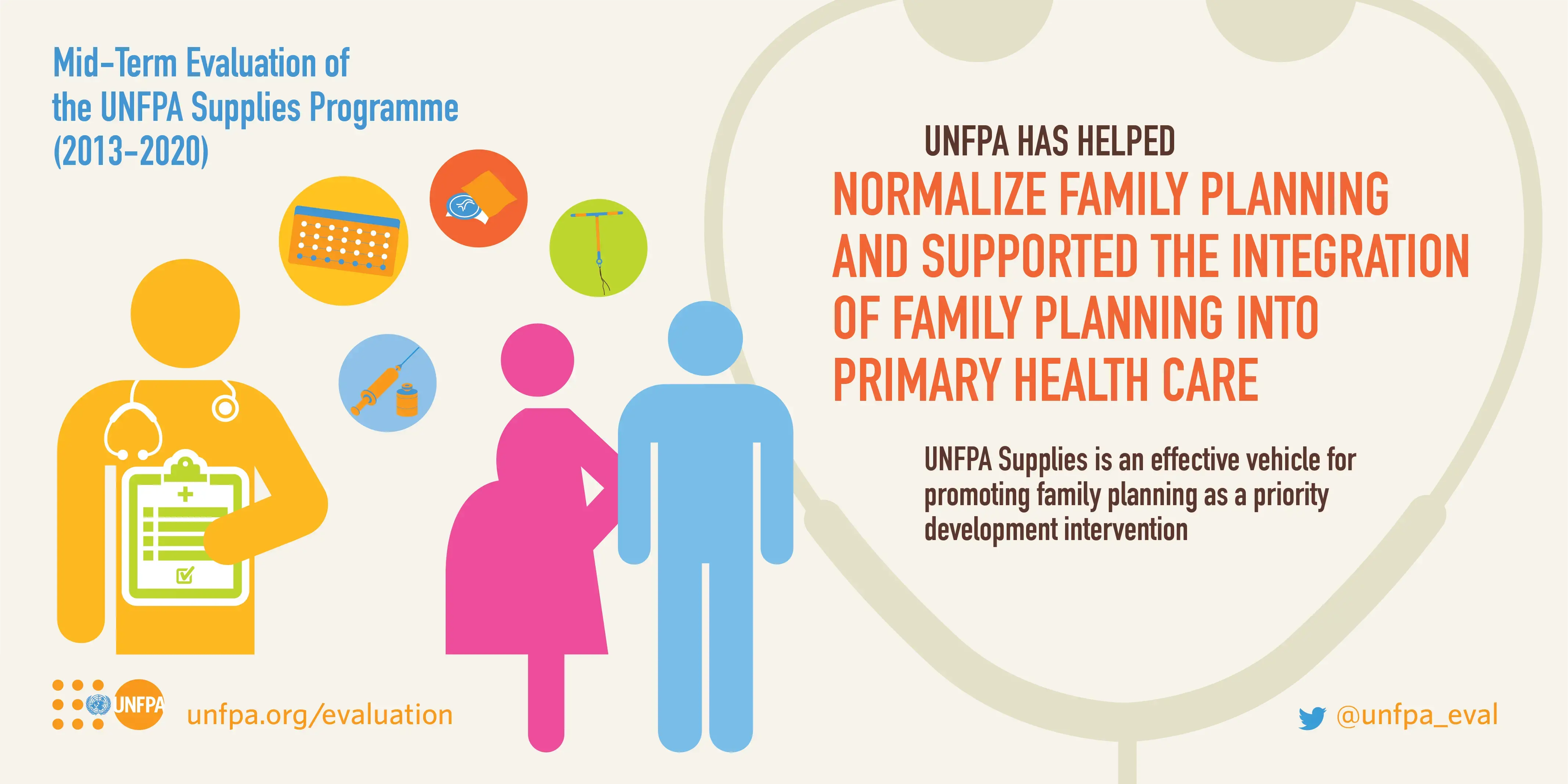 Mid-Term Evaluation of the UNFPA Supplies Programme (2013-2020)

UNFPA HAS HELPED
NORMALIZE FAMILY PLANNING AND SUPPORTED THE INTEGRATION OF FAMILY PLANNING INTO PRIMARY HEALTH CARE

UNFPA Supplies is an effective vehicle for promoting family planning as a priority development intervention

UNFPA

unfpa.org/evaluation

@unfpa_eval