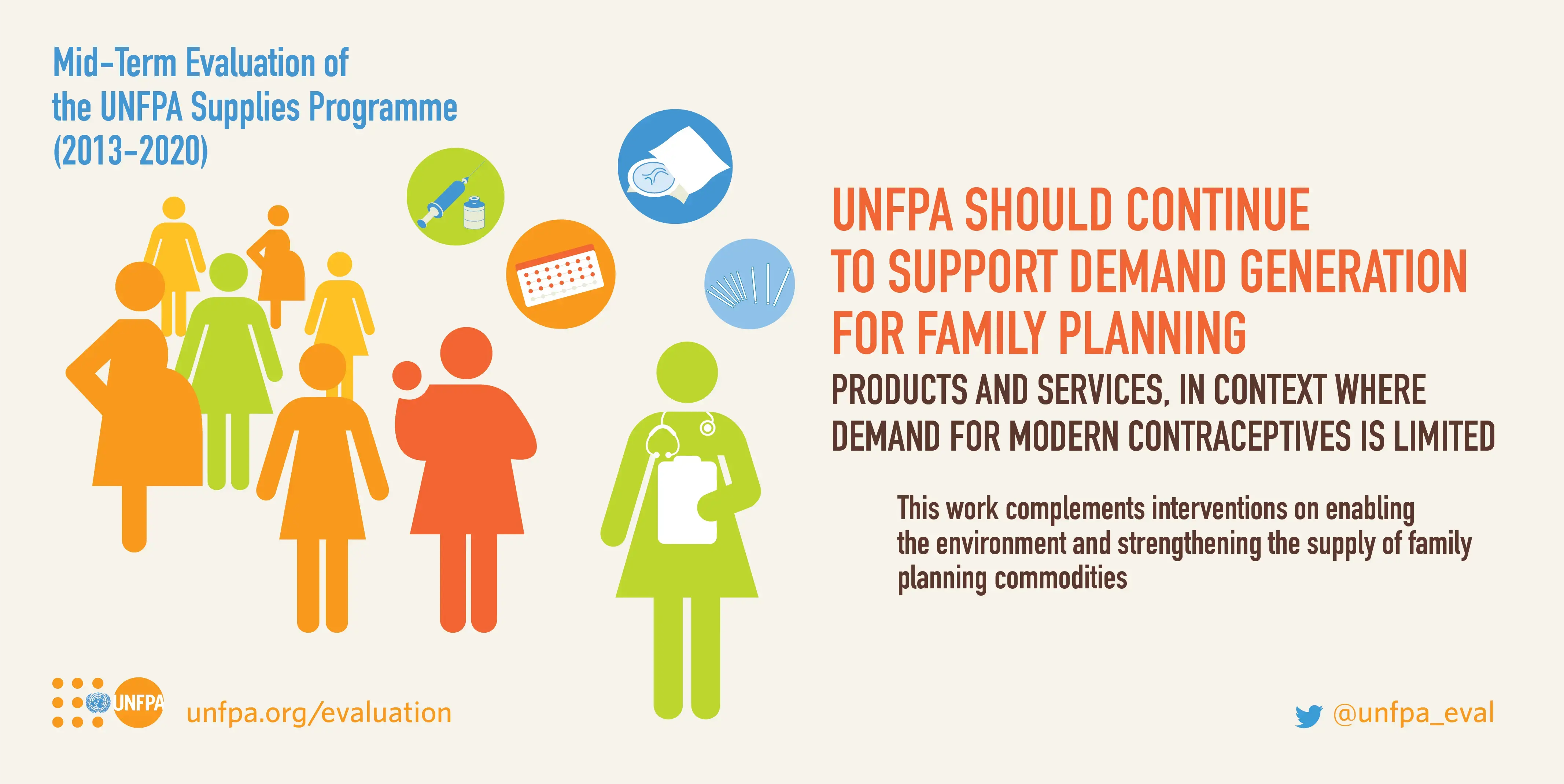 Mid-Term Evaluation of the UNFPA Supplies Programme (2013-2020)

UNFPA SHOULD CONTINUE TO SUPPORT DEMAND GENERATION FOR FAMILY PLANNING

PRODUCTS AND SERVICES, IN CONTEXT WHERE DEMAND FOR MODERN CONTRACEPTIVES IS LIMITED

This work complements interventions on enabling the environment and strengthening the supply of family planning commodities

UNFPA

unfpa.org/evaluation

@unfpa_eval