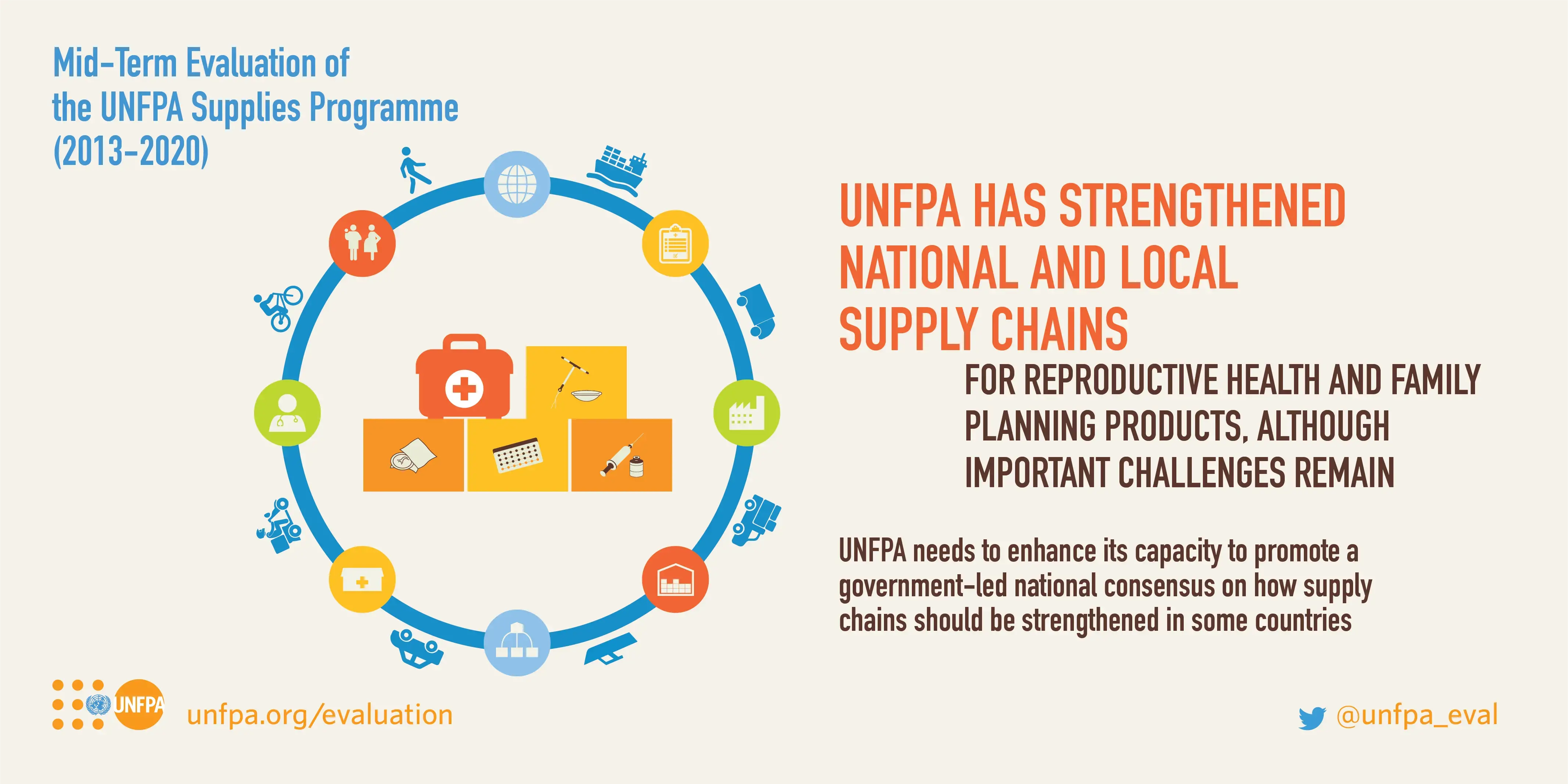 Mid-Term Evaluation of the UNFPA Supplies Programme (2013-2020)

UNFPA HAS STRENGTHENED NATIONAL AND LOCAL SUPPLY CHAINS

FOR REPRODUCTIVE HEALTH AND FAMILY PLANNING PRODUCTS, ALTHOUGH IMPORTANT CHALLENGES REMAIN

UNFPA needs to enhance its capacity to promote a government-led national consensus on how supply chains should be strengthened in some countries

UNFPA

unfpa.org/evaluation

@unfpa_eval